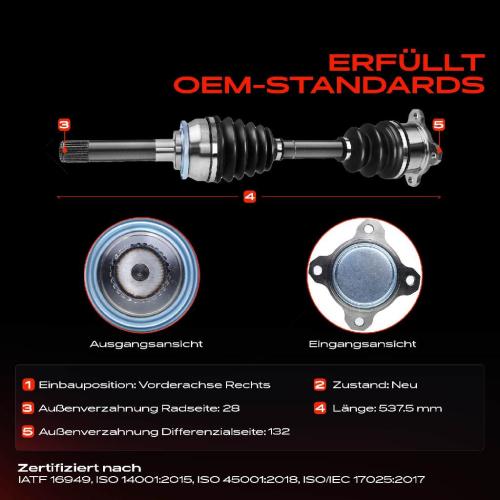 ERFÜLLT OEM-STANDARDS

3

5

4

Ausgangsansicht

Eingangsansicht

1 Einbauposition: Vorderachse Rechts

2 Zustand: Neu

3 Außenverzahnung Radseite: 28

4 Länge: 537.5 mm

5 Außenverzahnung Differenzialseite: 132

Zertifiziert nach
IATF 16949, ISO 14001:2015, ISO 45001:2018, ISO/IEC 17025:2017