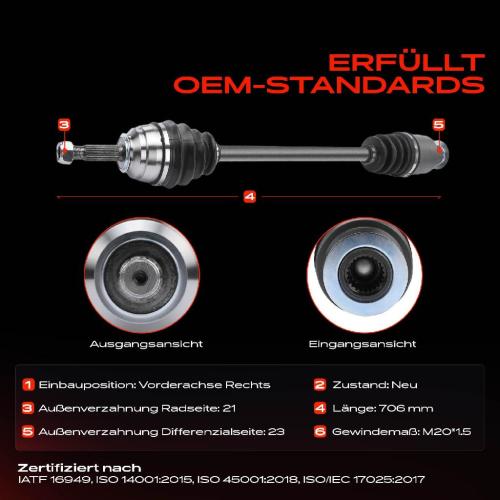 ERFÜLLT OEM-STANDARDS

3

5

4

Ausgangsansicht

Eingangsansicht

1 Einbauposition: Vorderachse Rechts

2 Zustand: Neu

3 Außenverzahnung Radseite: 21

4 Länge: 706 mm

5 Außenverzahnung Differenzialseite: 23

6 Gewindemaß: M20*1.5

Zertifiziert nach
IATF 16949, ISO 14001:2015, ISO 45001:2018, ISO/IEC 17025:2017