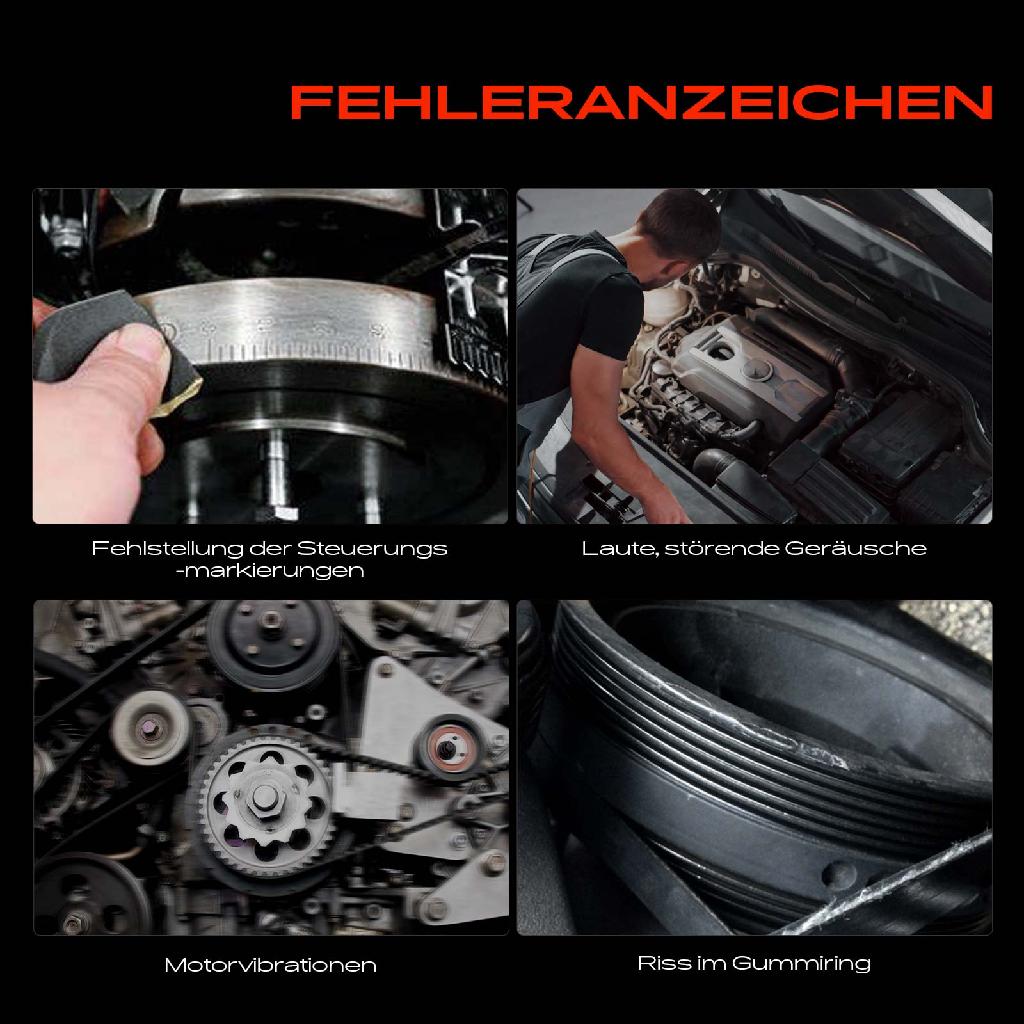 FEHLERANZEICHEN

Fehlstellung der Steuerungs -markierungen

Laute, störende Geräusche

Motorvibrationen

Riss im Gummiring