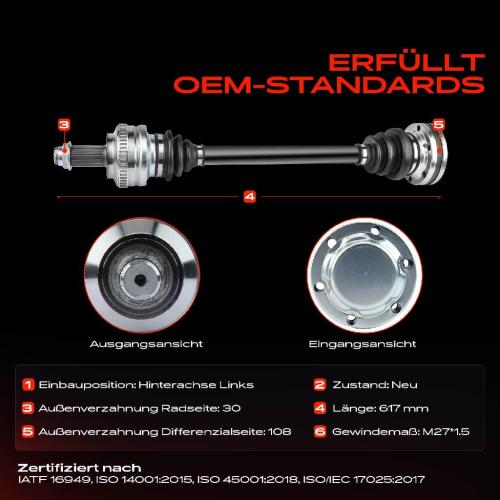 ERFÜLLT
OEM-STANDARDS

3

5

4

Ausgangsansicht

Eingangsansicht

1 Einbauposition: Hinterachse Links

2 Zustand: Neu

3 Außenverzahnung Radseite: 30

4 Länge: 617 mm

5 Außenverzahnung Differenzialseite: 108

6 Gewindemaß: M27*1.5

Zertifiziert nach
IATF 16949, ISO 14001:2015, ISO 45001:2018, ISO/IEC 17025:2017