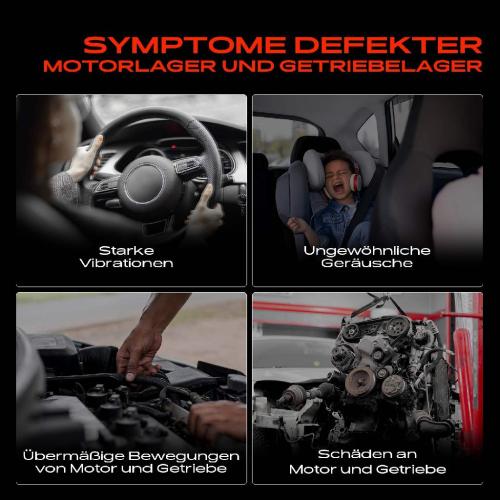 SYMPTOME DEFEKTER
MOTORLAGER UND GETRIEBELAGER

Starke Vibrationen

Ungewöhnliche Geräusche

Übermäßige Bewegungen von Motor und Getriebe

Schäden an Motor und Getriebe