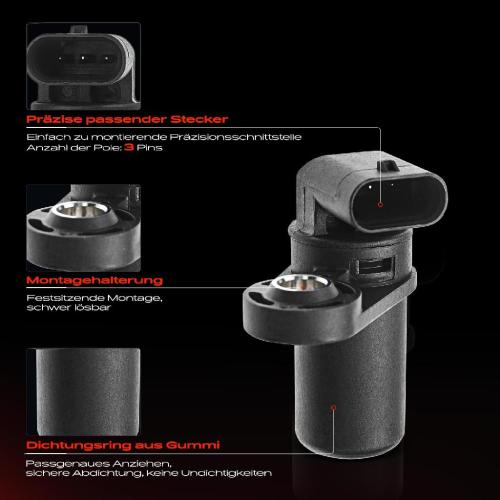 Präzise passender Stecker

Einfach zu montierende Präzisionsschnittstelle
Anzahl der Pole: 3 Pins

Montagehalterung

Festsitzende Montage,
schwer lösbar

Dichtungsring aus Gummi

Passgenaues Anziehen,
sichere Abdichtung, keine Undichtigkeiten