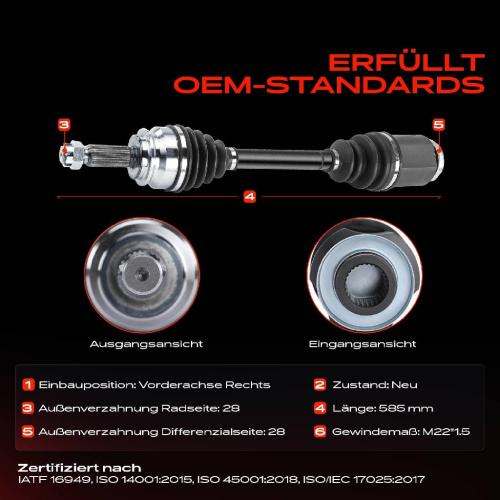 ERFÜLLT
OEM-STANDARDS

3

5

4

Ausgangsansicht

Eingangsansicht

1 Einbauposition: Vorderachse Rechts

2 Zustand: Neu

3 Außenverzahnung Radseite: 28

4 Länge: 585 mm

5 Außenverzahnung Differenzialseite: 28

6 Gewindemaß: M22*1.5

Zertifiziert nach
IATF 16949, ISO 14001:2015, ISO 45001:2018, ISO/IEC 17025:2017