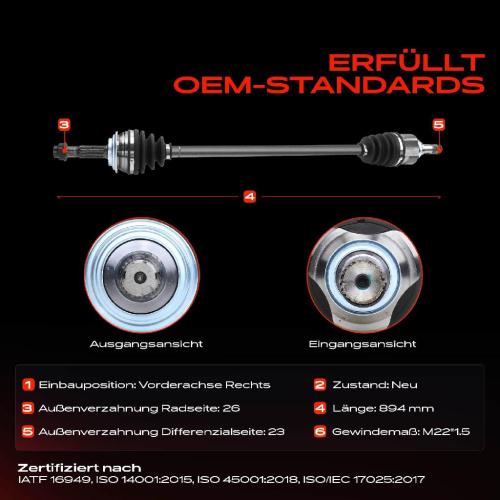 ERFÜLLT
OEM-STANDARDS

3

5

4

Ausgangsansicht

Eingangsansicht

1 Einbauposition: Vorderachse Rechts

2 Zustand: Neu

3 Außenverzahnung Radseite: 26

4 Länge: 894 mm

5 Außenverzahnung Differenzialseite: 23

6 Gewindemaß: M22*1.5

Zertifiziert nach
IATF 16949, ISO 14001:2015, ISO 45001:2018, ISO/IEC 17025:2017