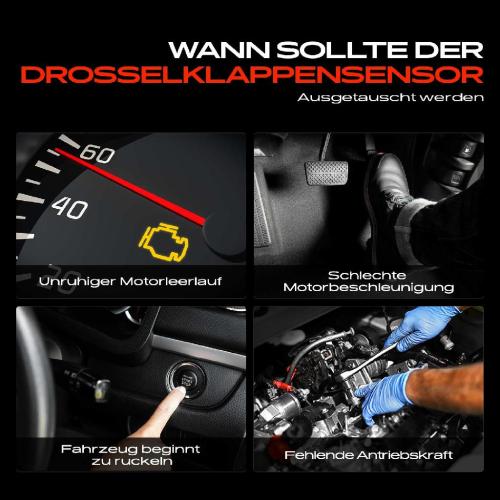 WANN SOLLTE DER
DROSSELKLAPPENSENSOR
Ausgetauscht werden

60
40

Unruhiger Motorleerlauf

Schlechte Motorbeschleunigung

Fahrzeug beginnt zu ruckeln

Fehlende Antriebskraft