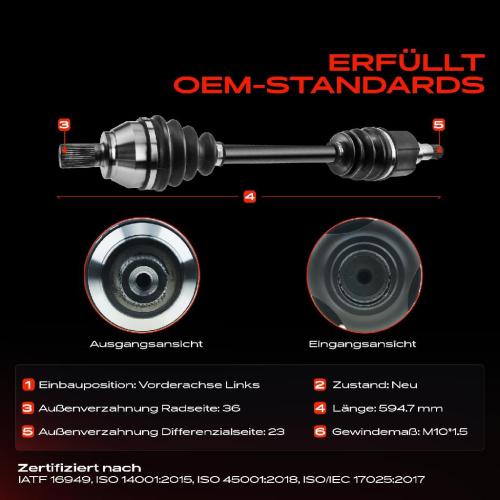 ERFÜLLT OEM-STANDARDS

3

5

4

Ausgangsansicht

Eingangsansicht

1 Einbauposition: Vorderachse Links

2 Zustand: Neu

3 Außenverzahnung Radseite: 36

4 Länge: 594.7 mm

5 Außenverzahnung Differenzialseite: 23

6 Gewindemaß: M10*1.5

Zertifiziert nach
IATF 16949, ISO 14001:2015, ISO 45001:2018, ISO/IEC 17025:2017