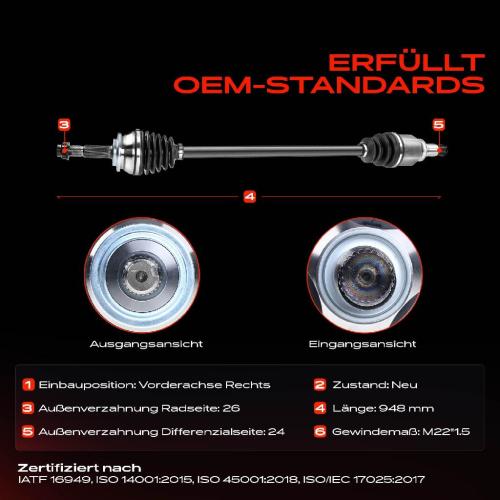 ERFÜLLT
OEM-STANDARDS

3

5

4

Ausgangsansicht

Eingangsansicht

1 Einbauposition: Vorderachse Rechts

2 Zustand: Neu

3 Außenverzahnung Radseite: 26

4 Länge: 948 mm

5 Außenverzahnung Differenzialseite: 24

6 Gewindemaß: M22*1.5

Zertifiziert nach
IATF 16949, ISO 14001:2015, ISO 45001:2018, ISO/IEC 17025:2017