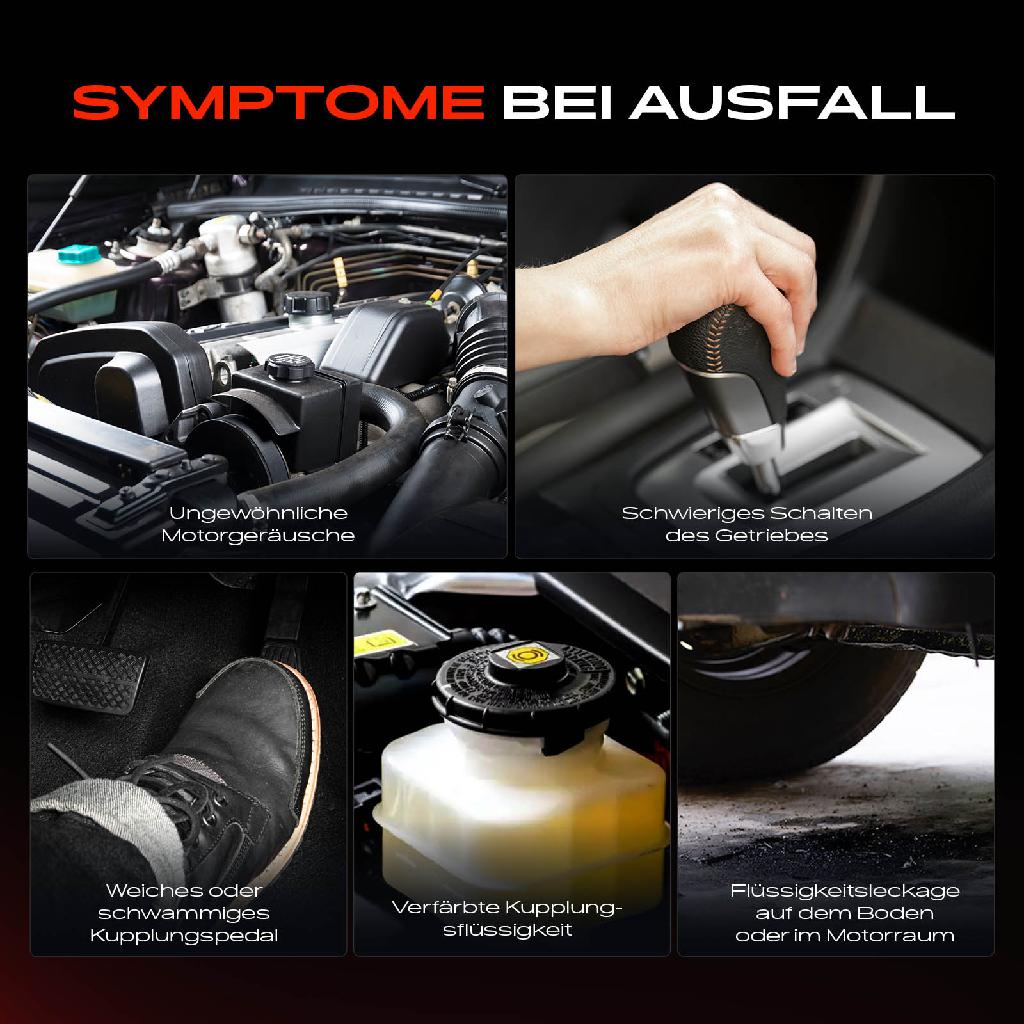 SYMPTOME BEI AUSFALL

Ungewöhnliche Motorgeräusche

Schwieriges Schalten des Getriebes

Weiches oder schwammiges Kupplungspedal

Verfärbte Kupplungsflüssigkeit

Flüssigkeitsleckage auf dem Boden oder im Motorraum