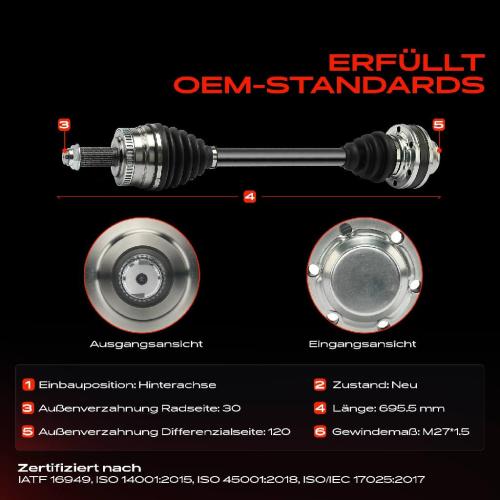 ERFÜLLT
OEM-STANDARDS

3

5

4

Ausgangsansicht

Eingangsansicht

1 Einbauposition: Hinterachse

2 Zustand: Neu

3 Außenverzahnung Radseite: 30

4 Länge: 695.5 mm

5 Außenverzahnung Differenzialseite: 120

6 Gewindemaß: M27*1.5

Zertifiziert nach
IATF 16949, ISO 14001:2015, ISO 45001:2018, ISO/IEC 17025:2017