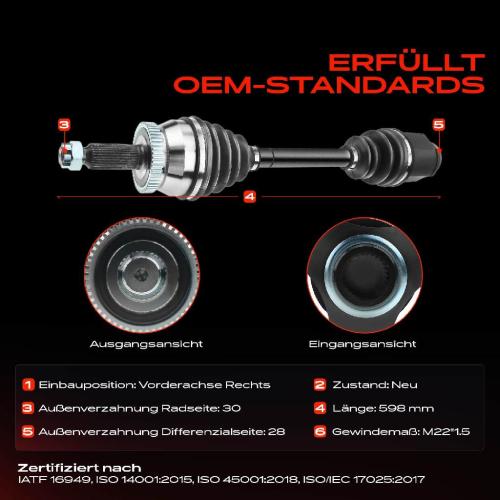 ERFÜLLT OEM-STANDARDS

3

5

4

Ausgangsansicht

Eingangsansicht

1 Einbauposition: Vorderachse Rechts

2 Zustand: Neu

3 Außenverzahnung Radseite: 30

4 Länge: 598 mm

5 Außenverzahnung Differenzialseite: 28

6 Gewindemaß: M22*1.5

Zertifiziert nach
IATF 16949, ISO 14001:2015, ISO 45001:2018, ISO/IEC 17025:2017