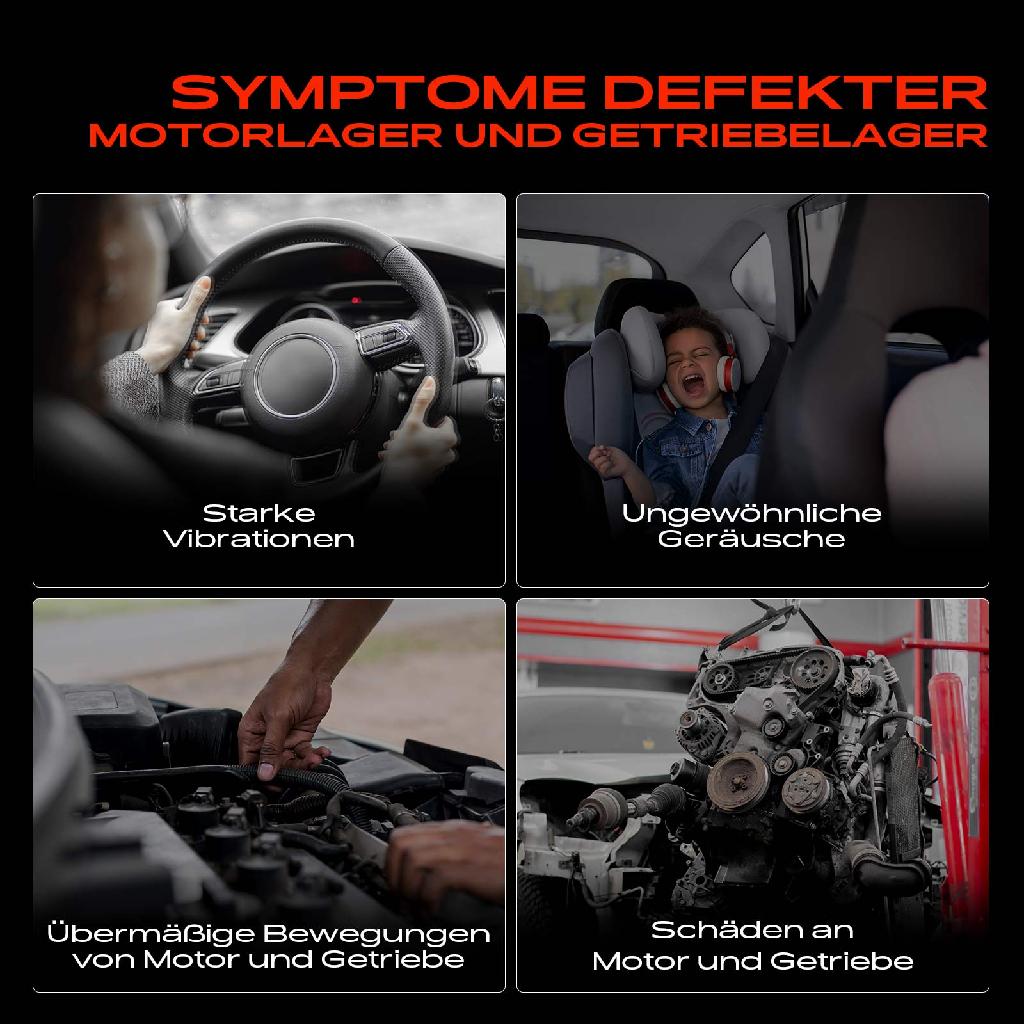 SYMPTOME DEFEKTER
MOTORLAGER UND GETRIEBELAGER

Starke Vibrationen

Ungewöhnliche Geräusche

Übermäßige Bewegungen von Motor und Getriebe

Schäden an Motor und Getriebe