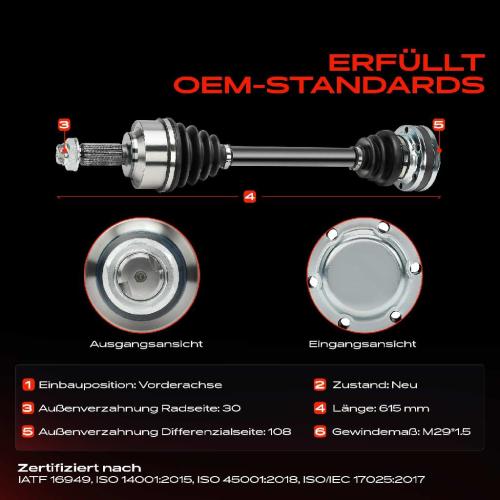 ERFÜLLT
OEM-STANDARDS

3

5

4

Ausgangsansicht

Eingangsansicht

1 Einbauposition: Vorderachse

2 Zustand: Neu

3 Außenverzahnung Radseite: 30

4 Länge: 615 mm

5 Außenverzahnung Differenzialseite: 108

6 Gewindemaß: M29*1.5

Zertifiziert nach
IATF 16949, ISO 14001:2015, ISO 45001:2018, ISO/IEC 17025:2017