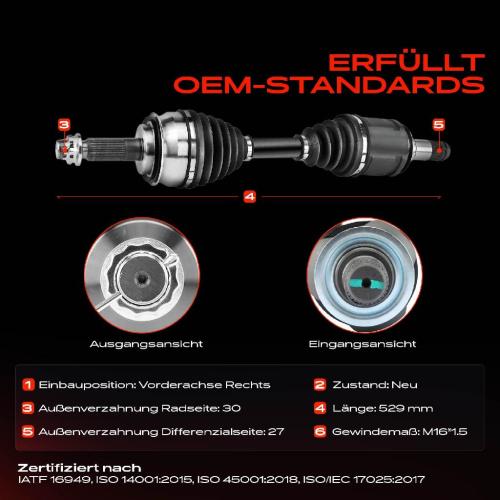 ERFÜLLT
OEM-STANDARDS

3

5

4

Ausgangsansicht

Eingangsansicht

1 Einbauposition: Vorderachse Rechts

2 Zustand: Neu

3 Außenverzahnung Radseite: 30

4 Länge: 529 mm

5 Außenverzahnung Differenzialseite: 27

6 Gewindemaß: M16*1.5

Zertifiziert nach
IATF 16949, ISO 14001:2015, ISO 45001:2018, ISO/IEC 17025:2017