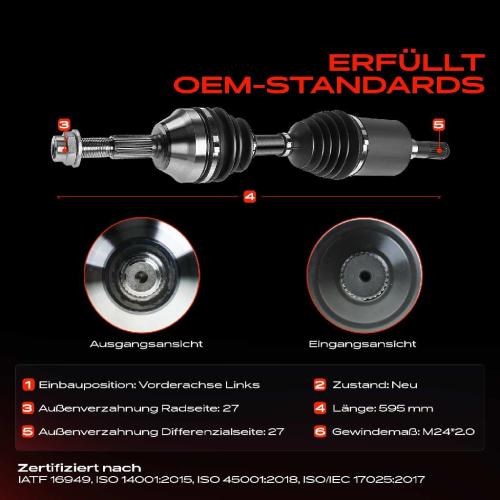 ERFÜLLT OEM-STANDARDS

3

5

4

Ausgangsansicht

Eingangsansicht

1 Einbauposition: Vorderachse Links

2 Zustand: Neu

3 Außenverzahnung Radseite: 27

4 Länge: 595 mm

5 Außenverzahnung Differenzialseite: 27

6 Gewindemaß: M24*2.0

Zertifiziert nach
IATF 16949, ISO 14001:2015, ISO 45001:2018, ISO/IEC 17025:2017