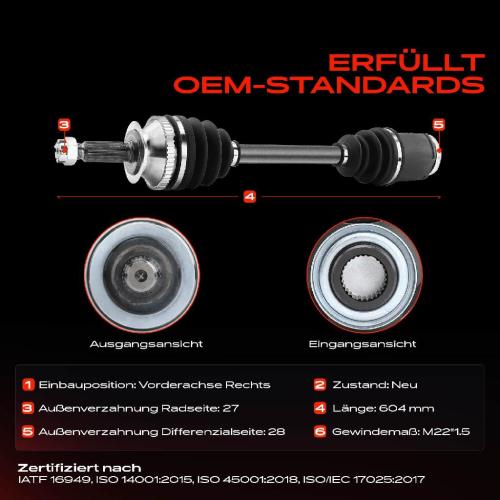 ERFÜLLT
OEM-STANDARDS

3

5

4

Ausgangsansicht

Eingangsansicht

1 Einbauposition: Vorderachse Rechts

2 Zustand: Neu

3 Außenverzahnung Radseite: 27

4 Länge: 604 mm

5 Außenverzahnung Differenzialseite: 28

6 Gewindemaß: M22*1.5

Zertifiziert nach
IATF 16949, ISO 14001:2015, ISO 45001:2018, ISO/IEC 17025:2017