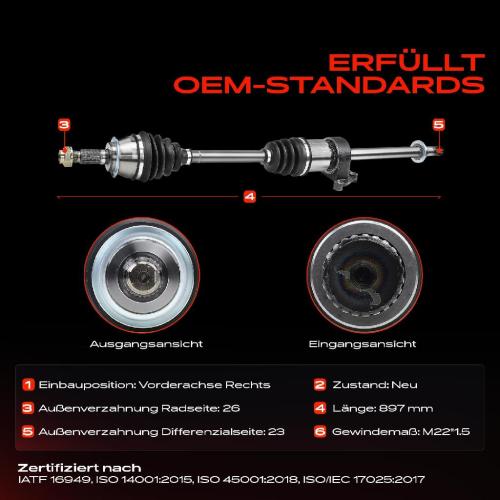 ERFÜLLT
OEM-STANDARDS

3

5

4

Ausgangsansicht

Eingangsansicht

1 Einbauposition: Vorderachse Rechts

2 Zustand: Neu

3 Außenverzahnung Radseite: 26

4 Länge: 897 mm

5 Außenverzahnung Differenzialseite: 23

6 Gewindemaß: M22*1.5

Zertifiziert nach
IATF 16949, ISO 14001:2015, ISO 45001:2018, ISO/IEC 17025:2017