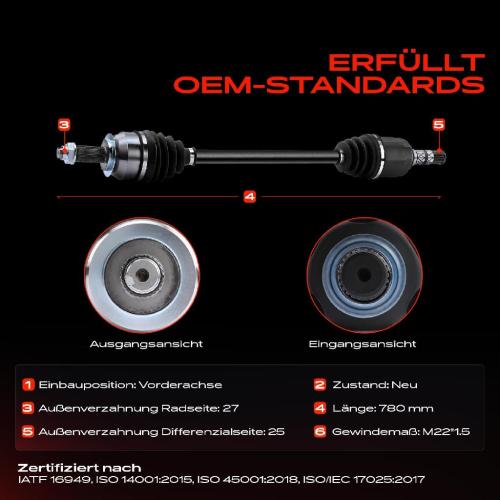 ERFÜLLT
OEM-STANDARDS

3

5

4

Ausgangsansicht

Eingangsansicht

1 Einbauposition: Vorderachse

2 Zustand: Neu

3 Außenverzahnung Radseite: 27

4 Länge: 780 mm

5 Außenverzahnung Differenzialseite: 25

6 Gewindemaß: M22*1.5

Zertifiziert nach
IATF 16949, ISO 14001:2015, ISO 45001:2018, ISO/IEC 17025:2017