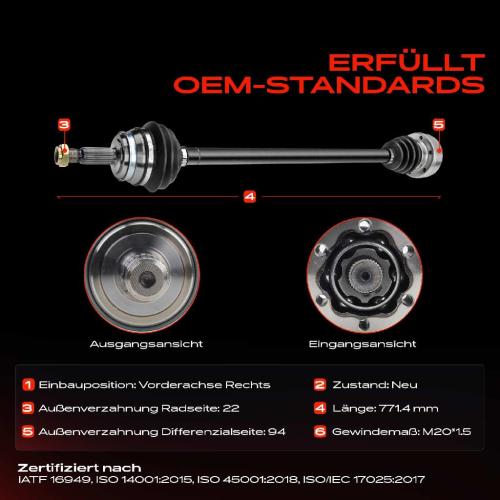 ERFÜLLT
OEM-STANDARDS

3

5

4

Ausgangsansicht

Eingangsansicht

1 Einbauposition: Vorderachse Rechts

2 Zustand: Neu

3 Außenverzahnung Radseite: 22

4 Länge: 771.4 mm

5 Außenverzahnung Differenzialseite: 94

6 Gewindemaß: M20*1.5

Zertifiziert nach
IATF 16949, ISO 14001:2015, ISO 45001:2018, ISO/IEC 17025:2017