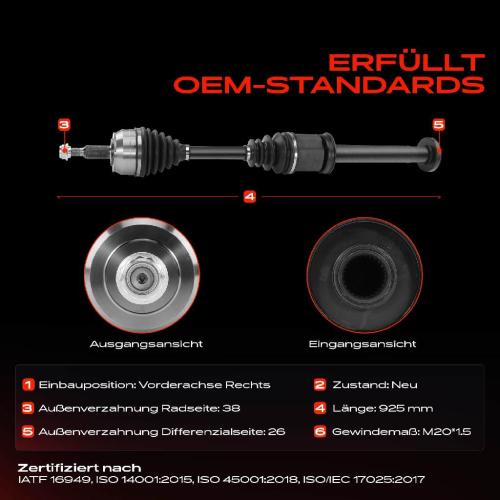 ERFÜLLT
OEM-STANDARDS

3

5

4

Ausgangsansicht

Eingangsansicht

1 Einbauposition: Vorderachse Rechts

2 Zustand: Neu

3 Außenverzahnung Radseite: 38

4 Länge: 925 mm

5 Außenverzahnung Differenzialseite: 26

6 Gewindemaß: M20*1.5

Zertifiziert nach
IATF 16949, ISO 14001:2015, ISO 45001:2018, ISO/IEC 17025:2017