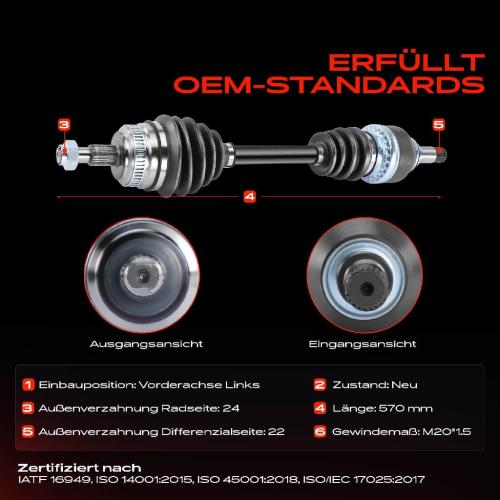 ERFÜLLT
OEM-STANDARDS

3

5

4

Ausgangsansicht

Eingangsansicht

1 Einbauposition: Vorderachse Links

2 Zustand: Neu

3 Außenverzahnung Radseite: 24

4 Länge: 570 mm

5 Außenverzahnung Differenzialseite: 22

6 Gewindemaß: M20*1.5

Zertifiziert nach
IATF 16949, ISO 14001:2015, ISO 45001:2018, ISO/IEC 17025:2017