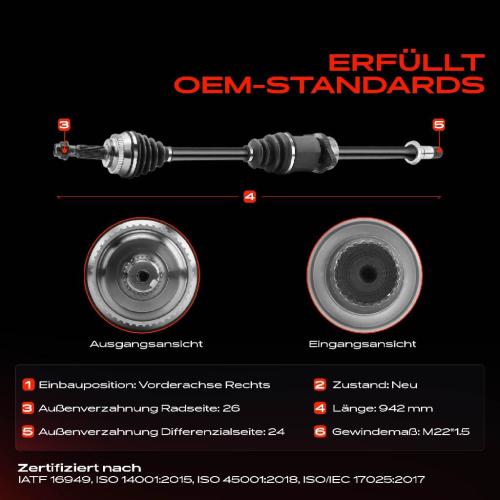 ERFÜLLT
OEM-STANDARDS

3

5

4

Ausgangsansicht

Eingangsansicht

1 Einbauposition: Vorderachse Rechts

2 Zustand: Neu

3 Außenverzahnung Radseite: 26

4 Länge: 942 mm

5 Außenverzahnung Differenzialseite: 24

6 Gewindemaß: M22*1.5

Zertifiziert nach
IATF 16949, ISO 14001:2015, ISO 45001:2018, ISO/IEC 17025:2017