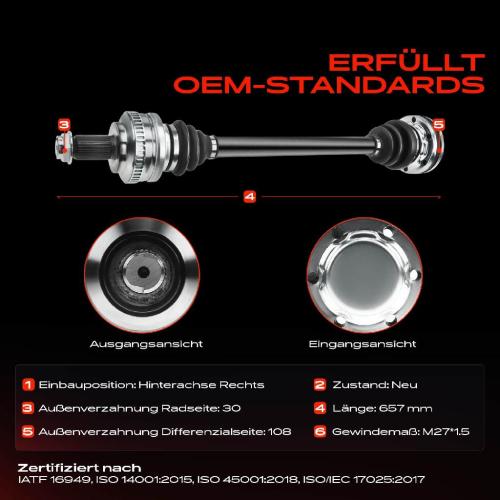 ERFÜLLT
OEM-STANDARDS

3

5

4

Ausgangsansicht

Eingangsansicht

1 Einbauposition: Hinterachse Rechts

2 Zustand: Neu

3 Außenverzahnung Radseite: 30

4 Länge: 657 mm

5 Außenverzahnung Differenzialseite: 108

6 Gewindemaß: M27*1.5

Zertifiziert nach
IATF 16949, ISO 14001:2015, ISO 45001:2018, ISO/IEC 17025:2017