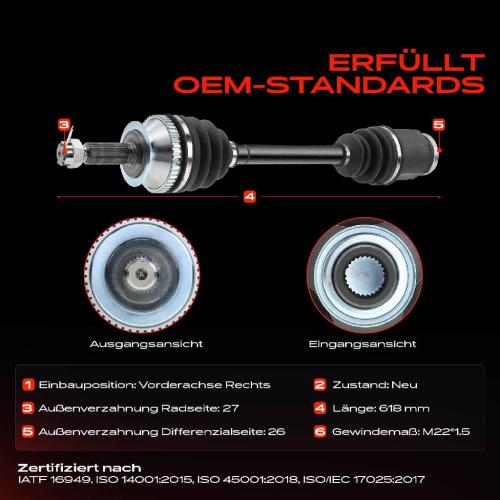 ERFÜLLT OEM-STANDARDS

3

5

4

Ausgangsansicht

Eingangsansicht

1 Einbauposition: Vorderachse Rechts

2 Zustand: Neu

3 Außenverzahnung Radseite: 27

4 Länge: 618 mm

5 Außenverzahnung Differenzialseite: 26

6 Gewindemaß: M22*1.5

Zertifiziert nach
IATF 16949, ISO 14001:2015, ISO 45001:2018, ISO/IEC 17025:2017