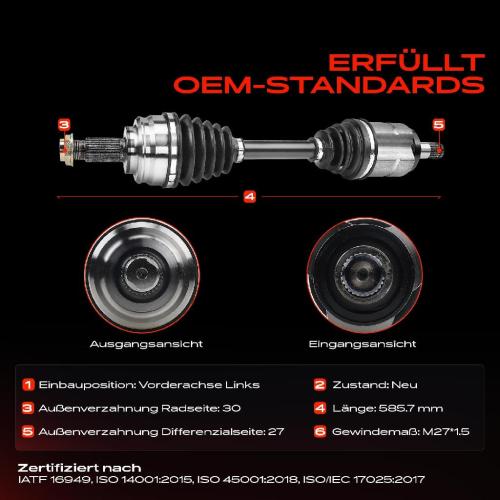 ERFÜLLT
OEM-STANDARDS

3

5

4

Ausgangsansicht

Eingangsansicht

1 Einbauposition: Vorderachse Links

2 Zustand: Neu

3 Außenverzahnung Radseite: 30

4 Länge: 585.7 mm

5 Außenverzahnung Differenzialseite: 27

6 Gewindemaß: M27*1.5

Zertifiziert nach
IATF 16949, ISO 14001:2015, ISO 45001:2018, ISO/IEC 17025:2017