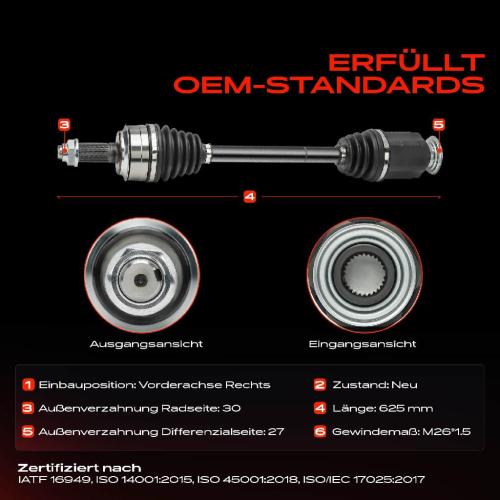 ERFÜLLT
OEM-STANDARDS

3

5

4

Ausgangsansicht

Eingangsansicht

1 Einbauposition: Vorderachse Rechts

2 Zustand: Neu

3 Außenverzahnung Radseite: 30

4 Länge: 625 mm

5 Außenverzahnung Differenzialseite: 27

6 Gewindemaß: M26*1.5

Zertifiziert nach
IATF 16949, ISO 14001:2015, ISO 45001:2018, ISO/IEC 17025:2017