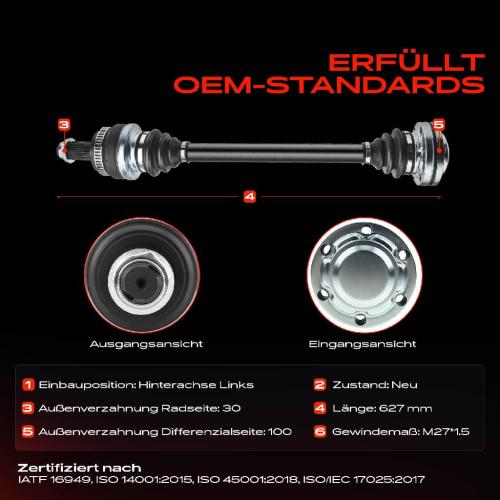 ERFÜLLT
OEM-STANDARDS

3

5

4

Ausgangsansicht

Eingangsansicht

1 Einbauposition: Hinterachse Links

2 Zustand: Neu

3 Außenverzahnung Radseite: 30

4 Länge: 627 mm

5 Außenverzahnung Differenzialseite: 100

6 Gewindemaß: M27*1.5

Zertifiziert nach
IATF 16949, ISO 14001:2015, ISO 45001:2018, ISO/IEC 17025:2017