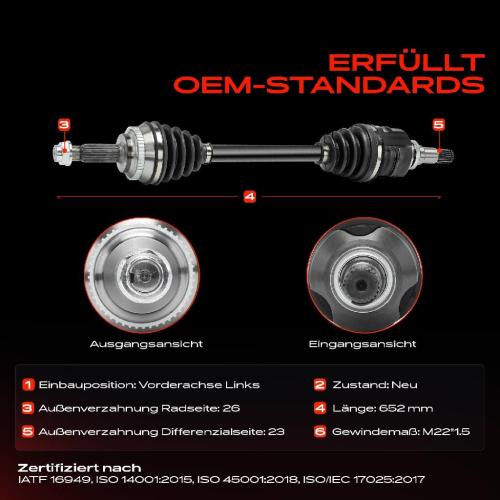 ERFÜLLT
OEM-STANDARDS

3

5

4

Ausgangsansicht

Eingangsansicht

1 Einbauposition: Vorderachse Links

2 Zustand: Neu

3 Außenverzahnung Radseite: 26

4 Länge: 652 mm

5 Außenverzahnung Differenzialseite: 23

6 Gewindemaß: M22*1.5

Zertifiziert nach
IATF 16949, ISO 14001:2015, ISO 45001:2018, ISO/IEC 17025:2017