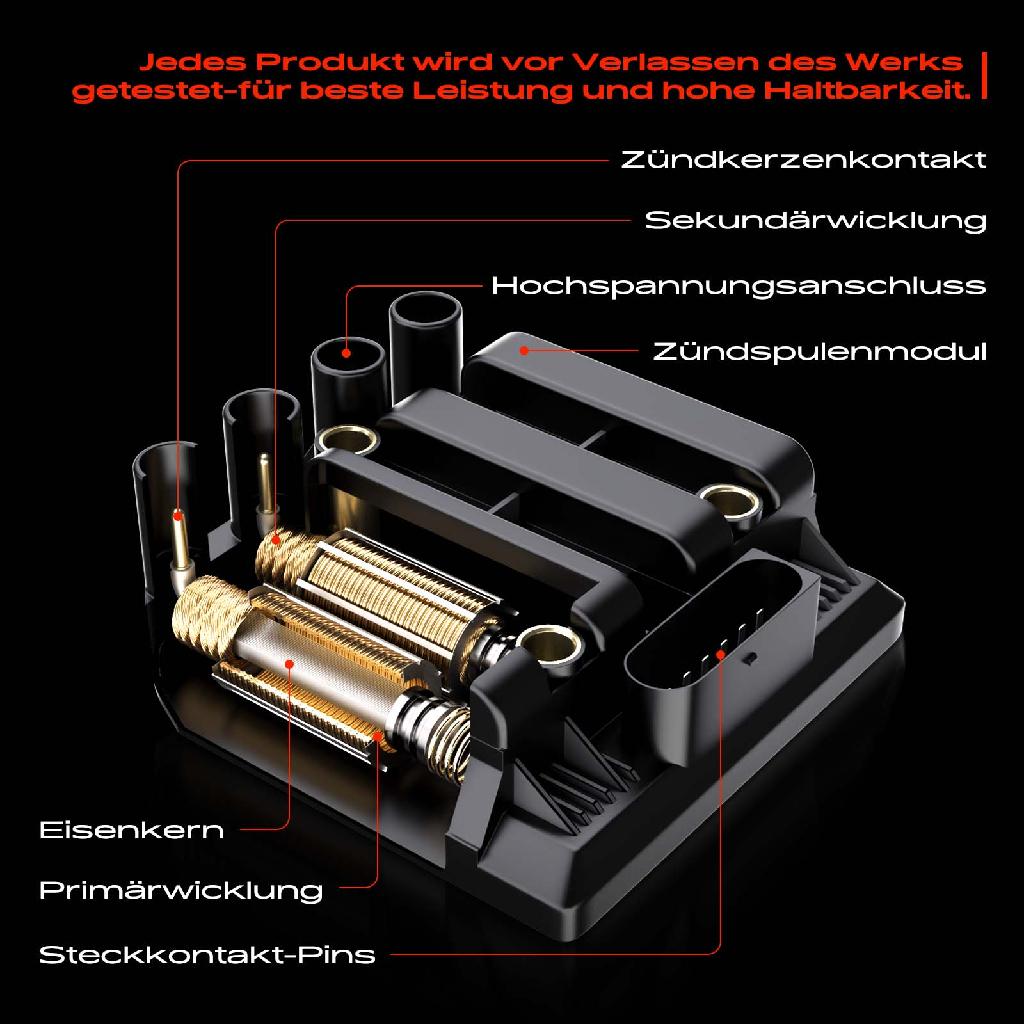 Jedes Produkt wird vor Verlassen des Werks getestet-für beste Leistung und hohe Haltbarkeit.

Zündkerzenkontakt

Sekundärwicklung

Hochspannungsanschluss

Zündspulenmodul

Eisenkern

Primärwicklung

Steckkontakt-Pins