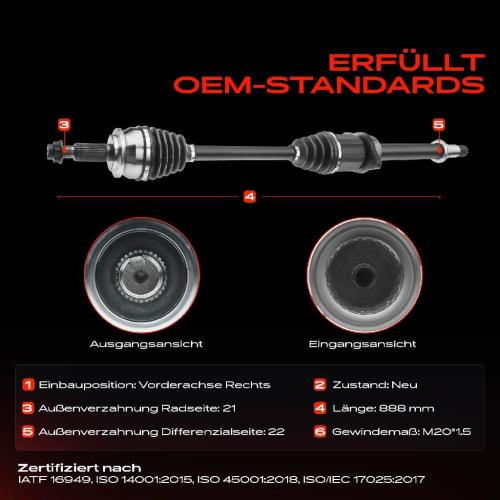 ERFÜLLT
OEM-STANDARDS

3

5

4

Ausgangsansicht

Eingangsansicht

1 Einbauposition: Vorderachse Rechts

2 Zustand: Neu

3 Außenverzahnung Radseite: 21

4 Länge: 888 mm

5 Außenverzahnung Differenzialseite: 22

6 Gewindemaß: M20*1.5

Zertifiziert nach
IATF 16949, ISO 14001:2015, ISO 45001:2018, ISO/IEC 17025:2017