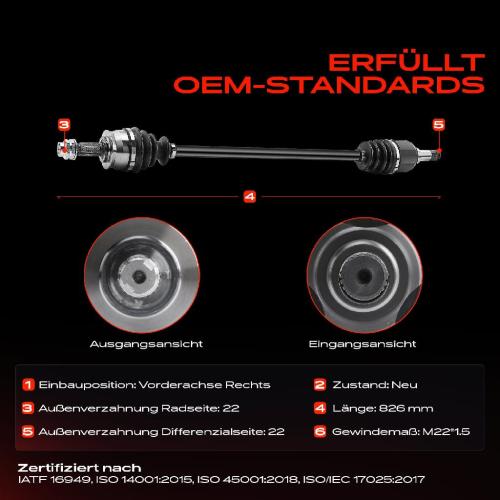 ERFÜLLT OEM-STANDARDS

3

5

4

Ausgangsansicht

Eingangsansicht

1 Einbauposition: Vorderachse Rechts

2 Zustand: Neu

3 Außenverzahnung Radseite: 22

4 Länge: 826 mm

5 Außenverzahnung Differenzialseite: 22

6 Gewindemaß: M22*1.5

Zertifiziert nach
IATF 16949, ISO 14001:2015, ISO 45001:2018, ISO/IEC 17025:2017