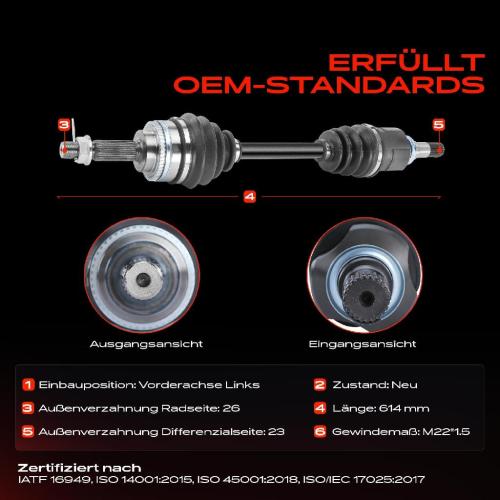 ERFÜLLT OEM-STANDARDS

3

5

4

Ausgangsansicht

Eingangsansicht

1 Einbauposition: Vorderachse Links

2 Zustand: Neu

3 Außenverzahnung Radseite: 26

4 Länge: 614 mm

5 Außenverzahnung Differenzialseite: 23

6 Gewindemaß: M22*1.5

Zertifiziert nach
IATF 16949, ISO 14001:2015, ISO 45001:2018, ISO/IEC 17025:2017