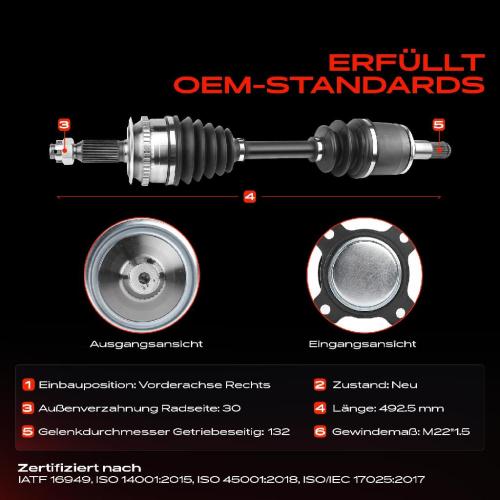 ERFÜLLT
OEM-STANDARDS

3

5

4

Ausgangsansicht

Eingangsansicht

1 Einbauposition: Vorderachse Rechts

2 Zustand: Neu

3 Außenverzahnung Radseite: 30

4 Länge: 492.5 mm

5 Gelenkdurchmesser Getriebeseitig: 132

6 Gewindemaß: M22*1.5

Zertifiziert nach
IATF 16949, ISO 14001:2015, ISO 45001:2018, ISO/IEC 17025:2017