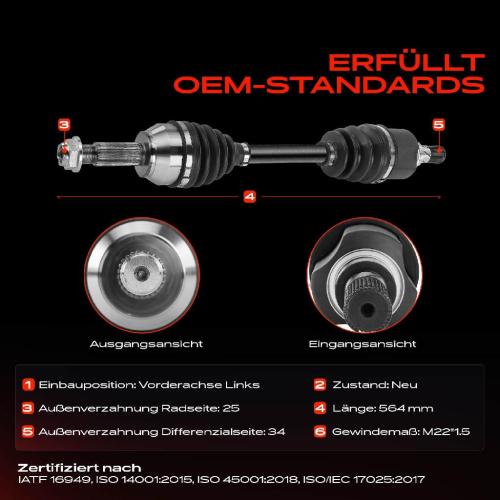 ERFÜLLT OEM-STANDARDS

3

5

4

Ausgangsansicht

Eingangsansicht

1 Einbauposition: Vorderachse Links

2 Zustand: Neu

3 Außenverzahnung Radseite: 25

4 Länge: 564 mm

5 Außenverzahnung Differenzialseite: 34

6 Gewindemaß: M22*1.5

Zertifiziert nach
IATF 16949, ISO 14001:2015, ISO 45001:2018, ISO/IEC 17025:2017