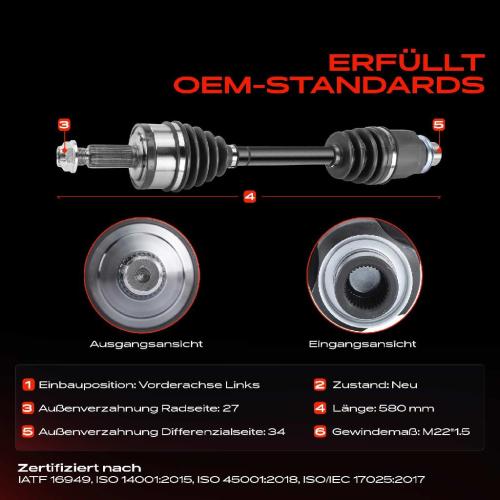 ERFÜLLT
OEM-STANDARDS

3

5

4

Ausgangsansicht

Eingangsansicht

1 Einbauposition: Vorderachse Links

2 Zustand: Neu

3 Außenverzahnung Radseite: 27

4 Länge: 580 mm

5 Außenverzahnung Differenzialseite: 34

6 Gewindemaß: M22*1.5

Zertifiziert nach
IATF 16949, ISO 14001:2015, ISO 45001:2018, ISO/IEC 17025:2017