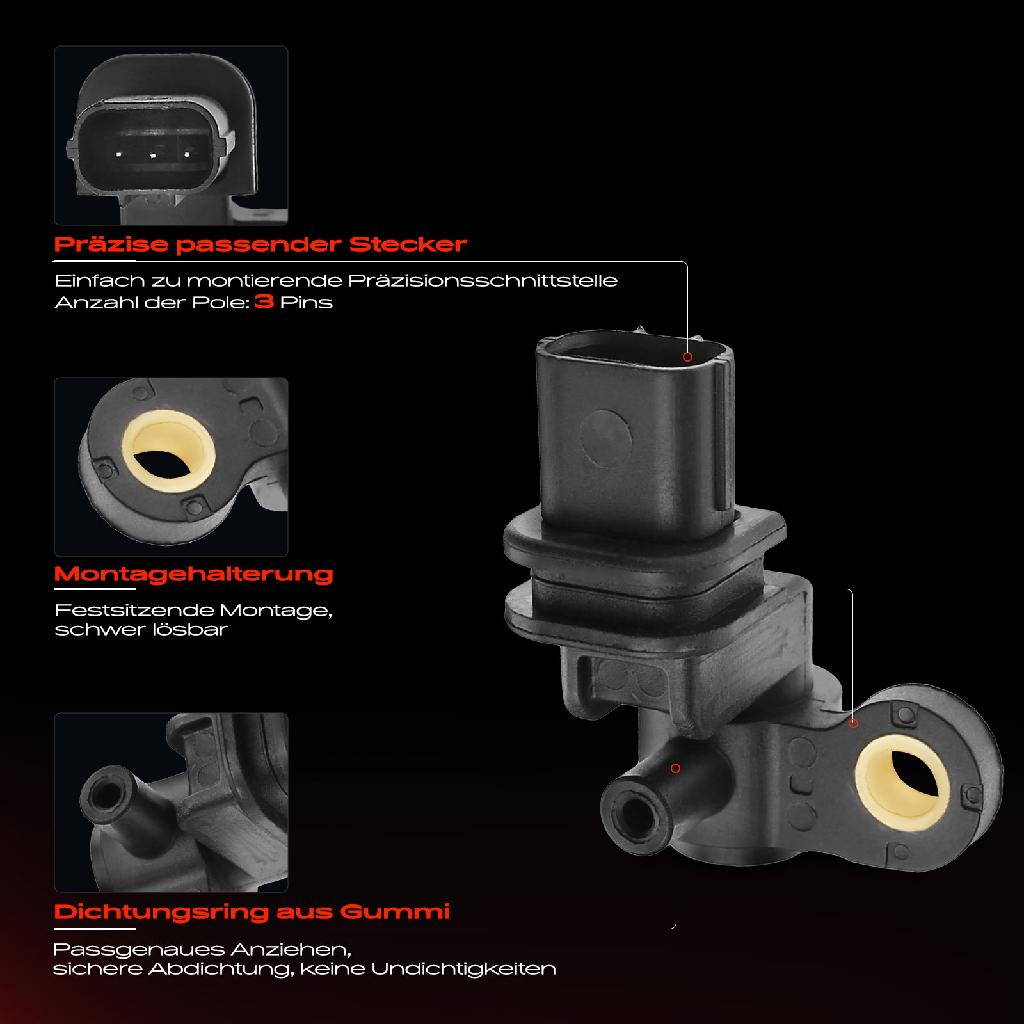 Präzise passender Stecker

Einfach zu montierende Präzisionsschnittstelle
Anzahl der Pole: 3 Pins

Montagehalterung

Festsitzende Montage,
schwer lösbar

Dichtungsring aus Gummi

Passgenaues Anziehen,
sichere Abdichtung, keine Undichtigkeiten