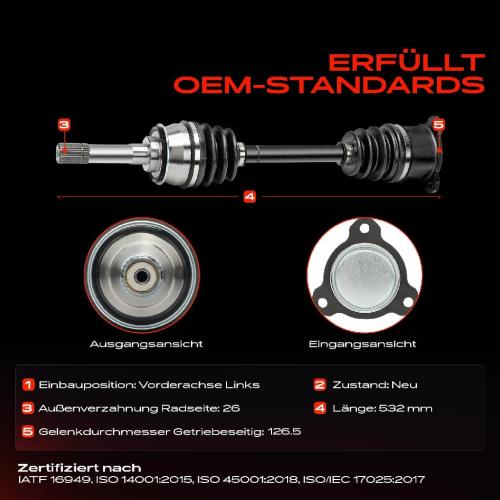 ERFÜLLT
OEM-STANDARDS

3

5

4

Ausgangsansicht

Eingangsansicht

1 Einbauposition: Vorderachse Links

2 Zustand: Neu

3 Außenverzahnung Radseite: 26

4 Länge: 532 mm

5 Gelenkdurchmesser Getriebeseitig: 126.5

Zertifiziert nach
IATF 16949, ISO 14001:2015, ISO 45001:2018, ISO/IEC 17025:2017