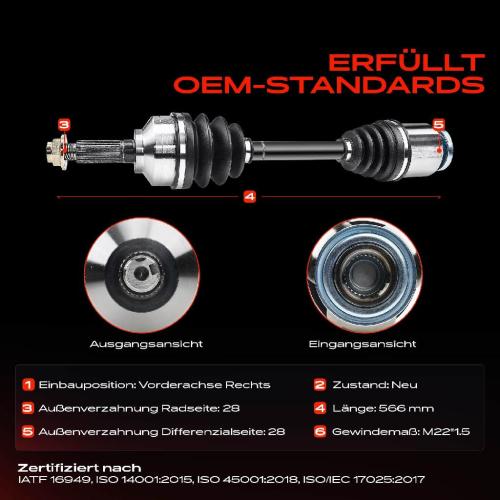 ERFÜLLT
OEM-STANDARDS

3

5

4

Ausgangsansicht

Eingangsansicht

1 Einbauposition: Vorderachse Rechts

2 Zustand: Neu

3 Außenverzahnung Radseite: 28

4 Länge: 566 mm

5 Außenverzahnung Differenzialseite: 28

6 Gewindemaß: M22*1.5

Zertifiziert nach
IATF 16949, ISO 14001:2015, ISO 45001:2018, ISO/IEC 17025:2017