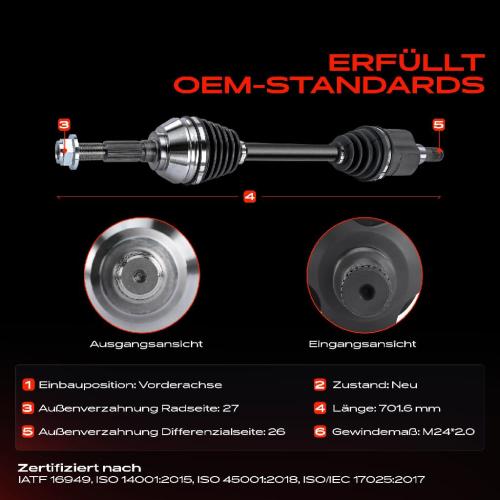 ERFÜLLT OEM-STANDARDS

3

5

4

Ausgangsansicht

Eingangsansicht

1 Einbauposition: Vorderachse

2 Zustand: Neu

3 Außenverzahnung Radseite: 27

4 Länge: 701.6 mm

5 Außenverzahnung Differenzialseite: 26

6 Gewindemaß: M24*2.0

Zertifiziert nach
IATF 16949, ISO 14001:2015, ISO 45001:2018, ISO/IEC 17025:2017