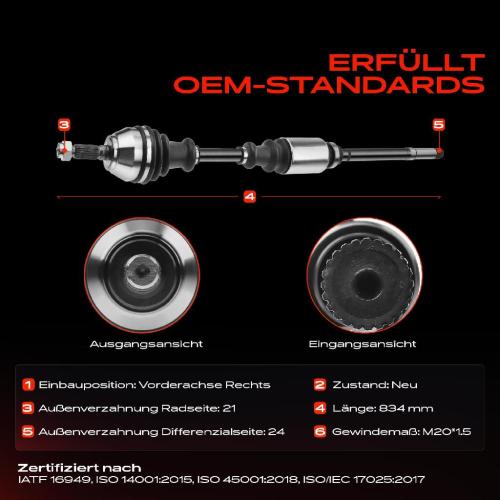 ERFÜLLT
OEM-STANDARDS

3

5

4

Ausgangsansicht

Eingangsansicht

1 Einbauposition: Vorderachse Rechts

2 Zustand: Neu

3 Außenverzahnung Radseite: 21

4 Länge: 834 mm

5 Außenverzahnung Differenzialseite: 24

6 Gewindemaß: M20*1.5

Zertifiziert nach
IATF 16949, ISO 14001:2015, ISO 45001:2018, ISO/IEC 17025:2017