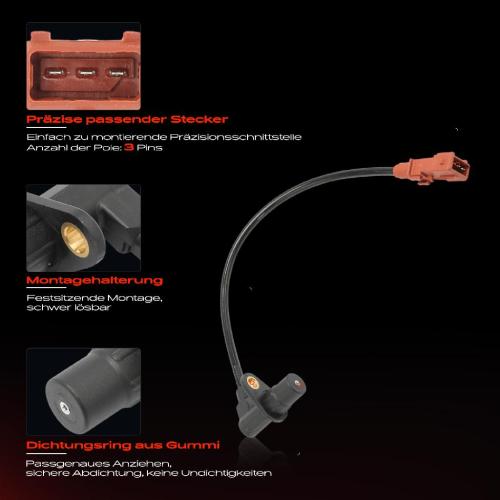 Präzise passender Stecker

Einfach zu montierende Präzisionsschnittstelle
Anzahl der Pole: 3 Pins

Montagehalterung

Festsitzende Montage,
schwer lösbar

Dichtungsring aus Gummi

Passgenaues Anziehen,
sichere Abdichtung, keine Undichtigkeiten