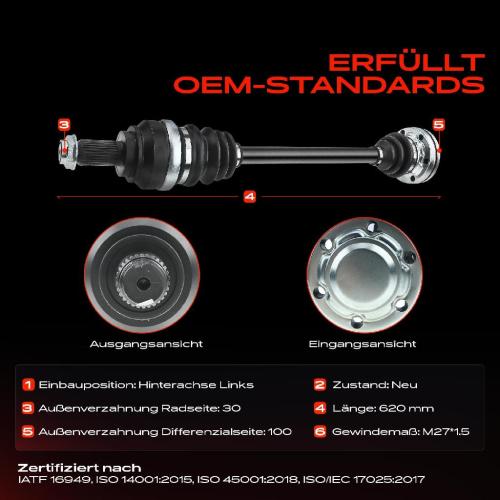 ERFÜLLT
OEM-STANDARDS

3

5

4

Ausgangsansicht

Eingangsansicht

1 Einbauposition: Hinterachse Links

2 Zustand: Neu

3 Außenverzahnung Radseite: 30

4 Länge: 620 mm

5 Außenverzahnung Differenzialseite: 100

6 Gewindemaß: M27*1.5

Zertifiziert nach
IATF 16949, ISO 14001:2015, ISO 45001:2018, ISO/IEC 17025:2017