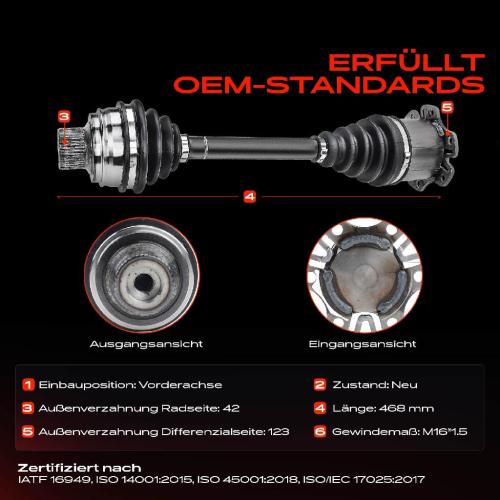 ERFÜLLT
OEM-STANDARDS

3

5

4

Ausgangsansicht

Eingangsansicht

1 Einbauposition: Vorderachse
2 Zustand: Neu
3 Außenverzahnung Radseite: 42
4 Länge: 468 mm
5 Außenverzahnung Differenzialseite: 123
6 Gewindemaß: M16*1.5

Zertifiziert nach
IATF 16949, ISO 14001:2015, ISO 45001:2018, ISO/IEC 17025:2017