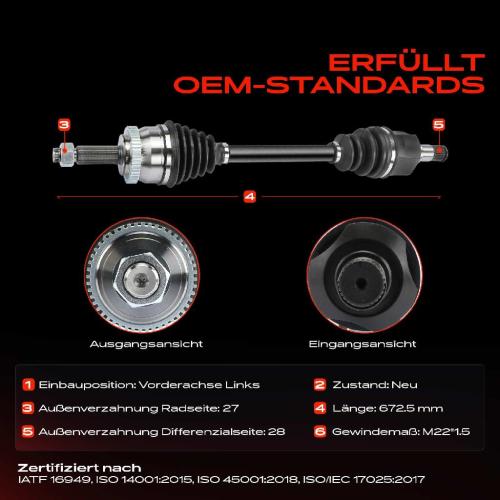 ERFÜLLT
OEM-STANDARDS

3

5

4

Ausgangsansicht

Eingangsansicht

1 Einbauposition: Vorderachse Links

2 Zustand: Neu

3 Außenverzahnung Radseite: 27

4 Länge: 672.5 mm

5 Außenverzahnung Differenzialseite: 28

6 Gewindemaß: M22*1.5

Zertifiziert nach
IATF 16949, ISO 14001:2015, ISO 45001:2018, ISO/IEC 17025:2017