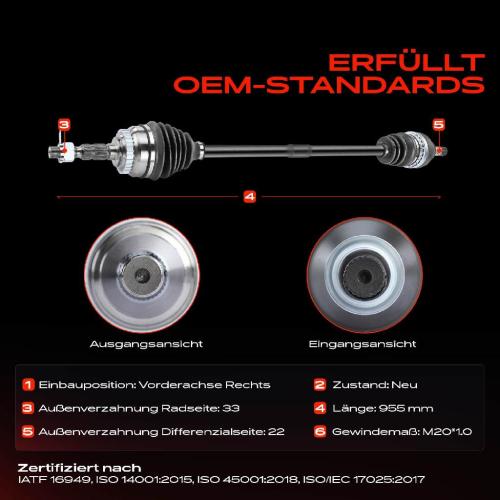 ERFÜLLT OEM-STANDARDS

3

5

4

Ausgangsansicht

Eingangsansicht

1 Einbauposition: Vorderachse Rechts

2 Zustand: Neu

3 Außenverzahnung Radseite: 33

4 Länge: 955 mm

5 Außenverzahnung Differenzialseite: 22

6 Gewindemaß: M20*1.0

Zertifiziert nach
IATF 16949, ISO 14001:2015, ISO 45001:2018, ISO/IEC 17025:2017