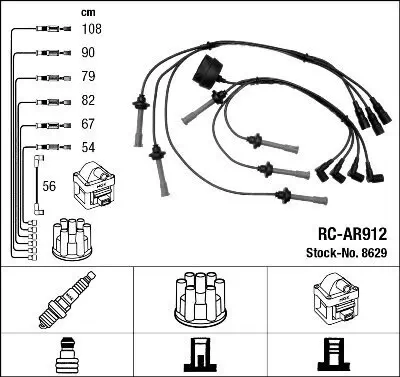 cm
108
90
79
82
67
54
56

RC-AR912
Stock-No. 8629