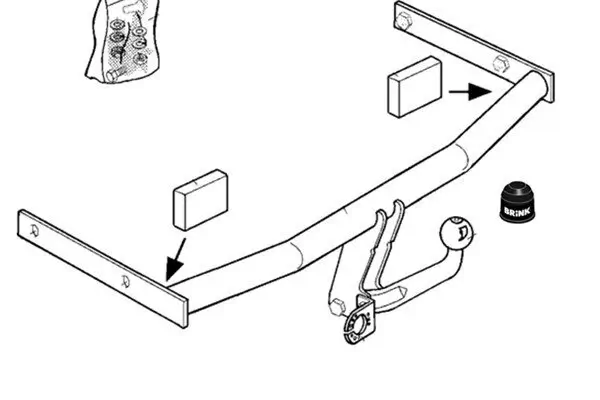 BRINK